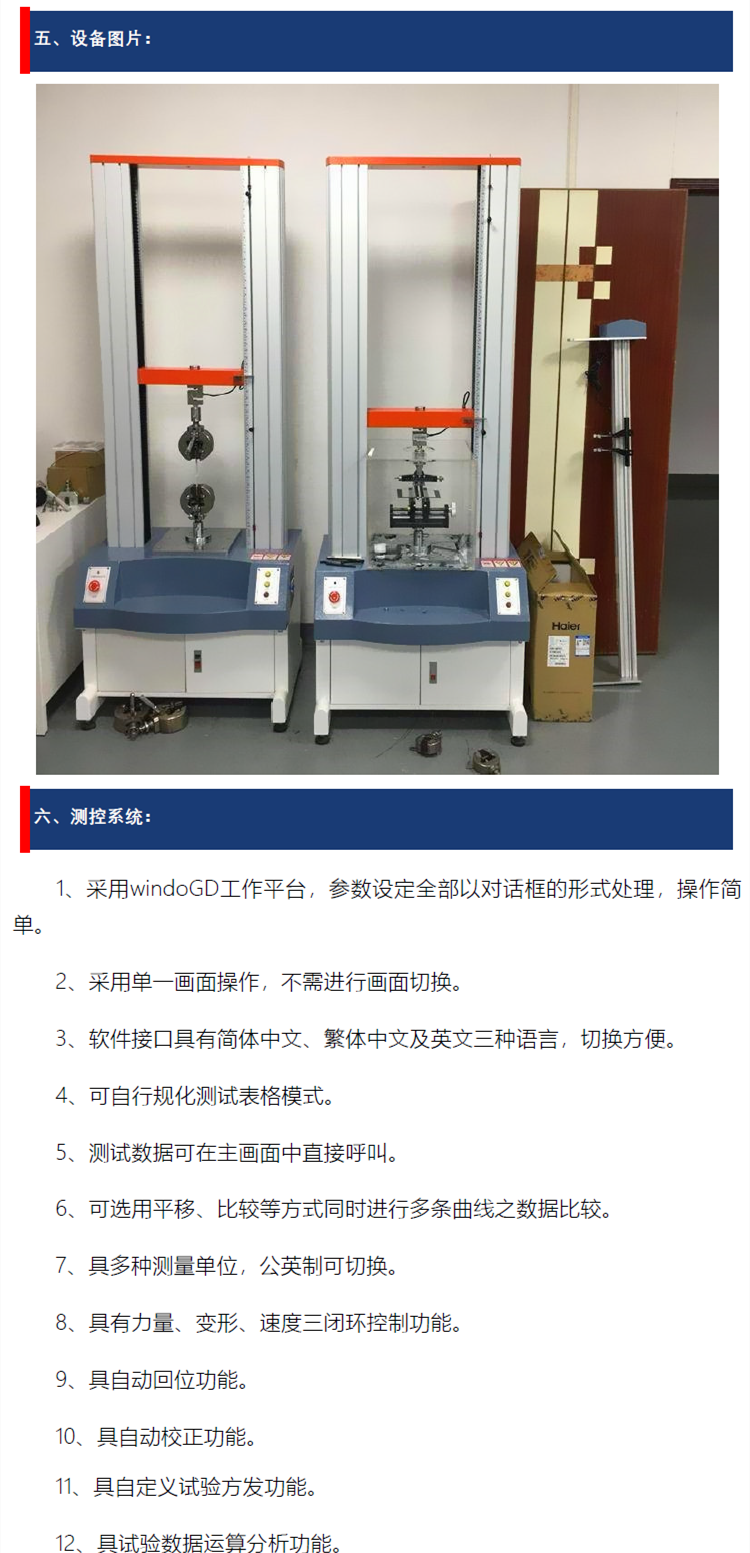 五、设备图片：

Haier

六、测控系统：

1、采用windoGD工作平台，参数设定全部以对话框的形式处理，操作简单。

2、采用单一画面操作，不需进行画面切换。

3、软件接口具有简体中文、繁体中文及英文三种语言，切换方便。

4、可自行规化测试表格模式。

5、测试数据可在主画面中直接呼叫。

6、可选用平移、比较等方式同时进行多条曲线之数据比较。

7、具多种测量单位，公英制可切换。

8、具有力量、变形、速度三闭环控制功能。

9、具自动回位功能。

10、具自动校正功能。

11、具自定义试验方发功能。

12、具试验数据运算分析功能。